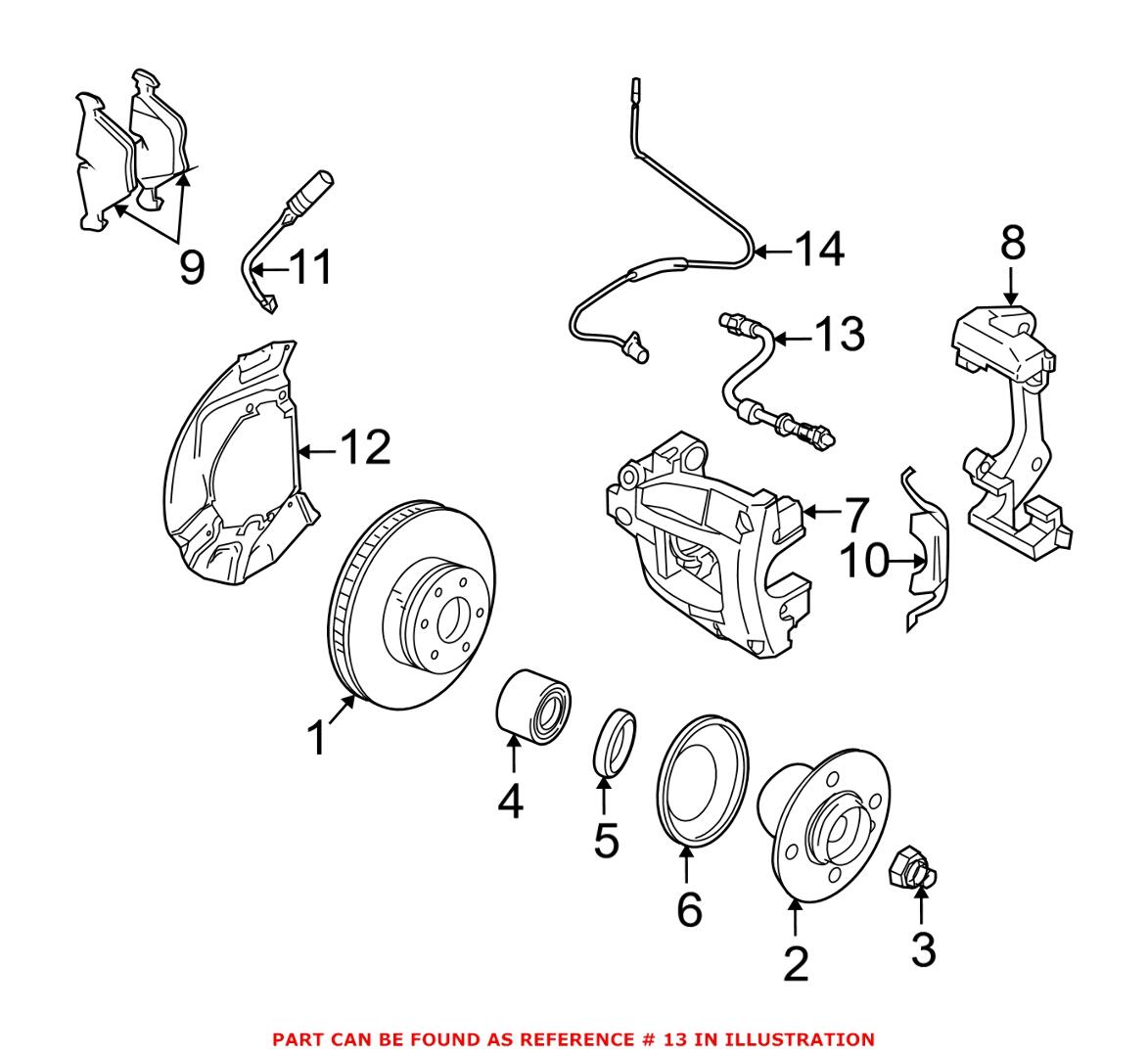 9
11
14
8
13
12
7
10
1
4
5
6
2
3

PART CAN BE FOUND AS REFERENCE # 13 IN ILLUSTRATION